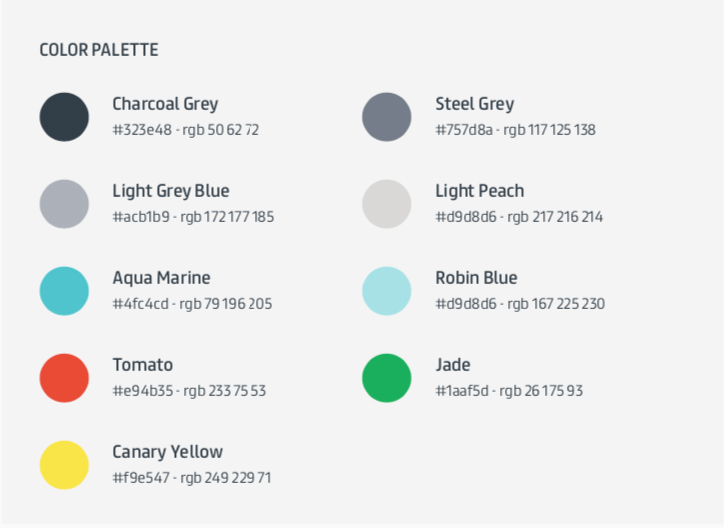 COLOR PALETTE

Charcoal Grey
#323e48 - rgb 50 62 72

Light Grey Blue
#acb1b9 - rgb 172 177 185

Aqua Marine
#4fc4cd - rgb 79 196 205

Tomato
#e94b35 - rgb 233 75 53

Canary Yellow
#f9e547 - rgb 249 229 71

Steel Grey
#757d8a - rgb 117 125 138

Light Peach
#d9d8d6 - rgb 217 216 214

Robin Blue
#d9d8d6 - rgb 167 225 230

Jade
#1aaf5d - rgb 26 175 93